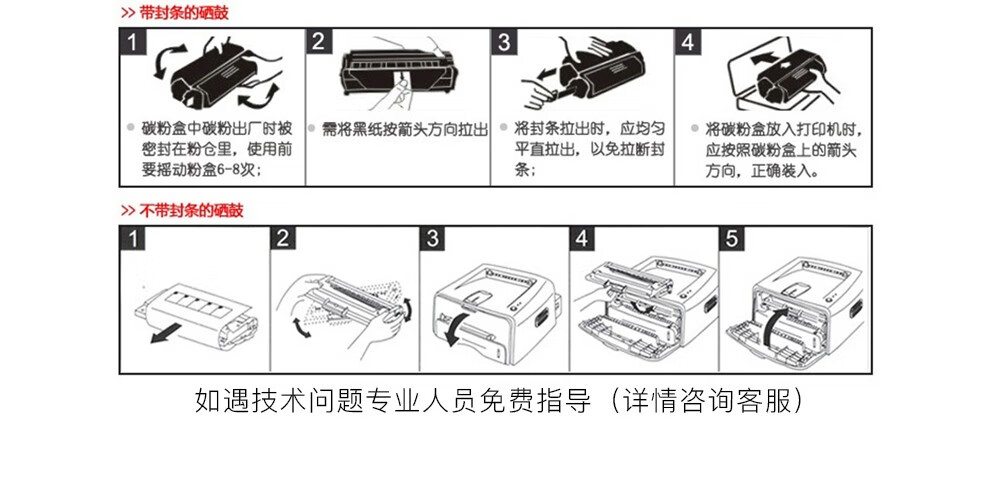 >> 带封条的硒鼓

1
碳粉盒中碳粉出厂时被密封在粉仓里，使用前要摇动粉盒6-8次；

2
需将黑纸按箭头方向拉出

3
将封条拉出时，应均匀平直拉出，以免拉断封条；

4
将碳粉盒放入打印机时，应按照碳粉盒上的箭头方向，正确装入。

>> 不带封条的硒鼓

1

2

3

4

5

如遇技术问题专业人员免费指导（详情咨询客服）