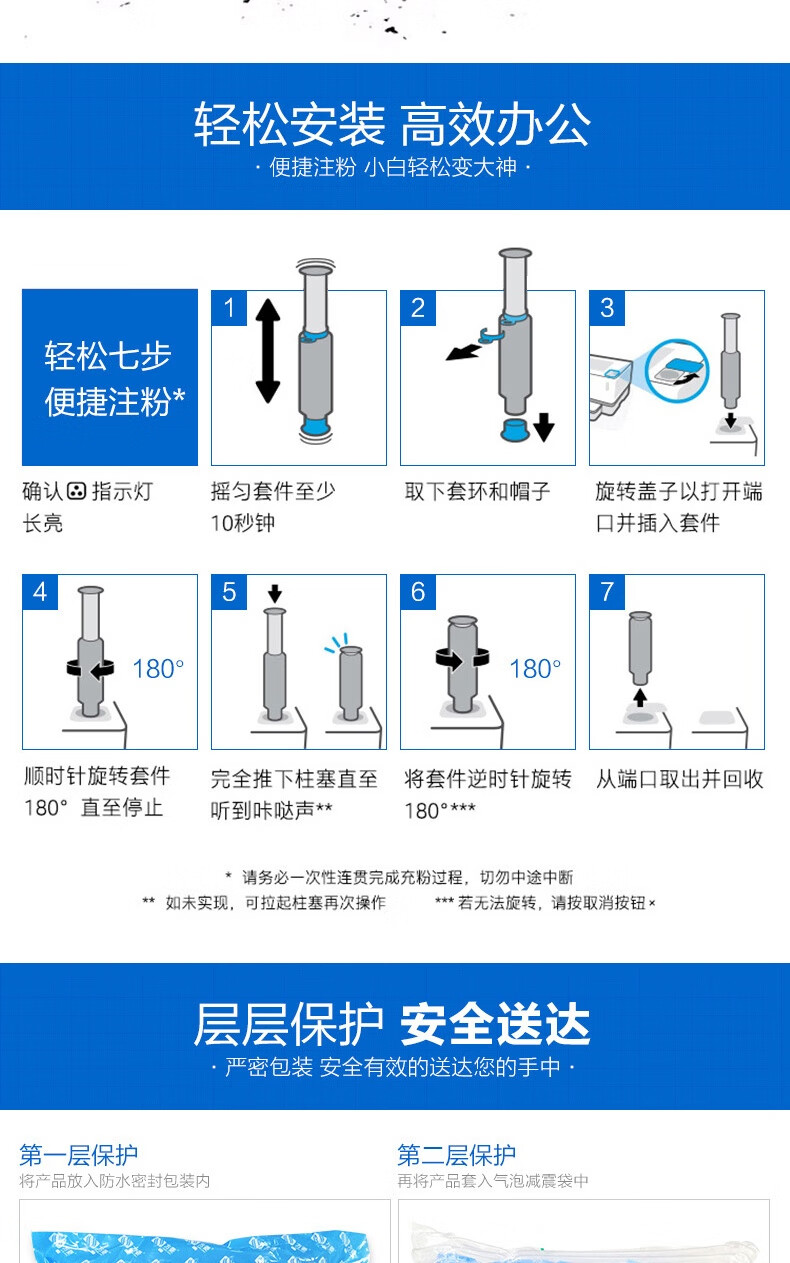 轻松安装 高效办公
· 便捷注粉 小白轻松变大神 ·

轻松七步
便捷注粉*

确认 指示灯长亮

1
摇匀套件至少10秒钟

2
取下套环和帽子

3
旋转盖子以打开端口并插入套件

4
180°
顺时针旋转套件180° 直至停止

5
完全推下柱塞直至听到咔哒声**

6
180°
将套件逆时针旋转180°***

7
从端口取出并回收

* 请务必一次性连贯完成充粉过程，切勿中途中断
** 如未实现，可拉起柱塞再次操作 *** 若无法旋转，请按取消按钮×

层层保护 安全送达
· 严密包装 安全有效的送达您的手中 ·

第一层保护
将产品放入防水密封包装内

第二层保护
再将产品套入气泡减震袋中