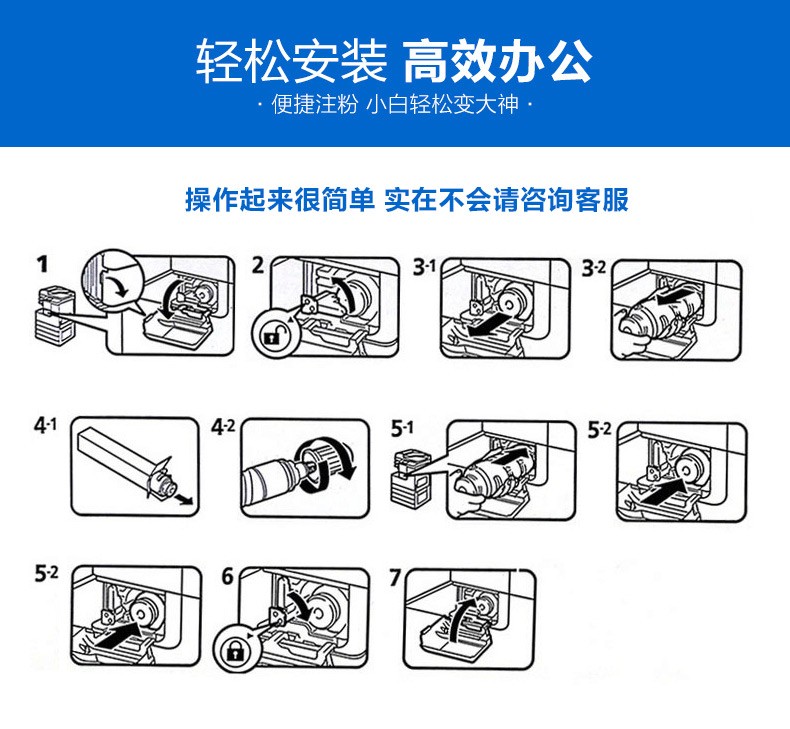 轻松安装 高效办公

· 便捷注粉 小白轻松变大神 ·

操作起来很简单 实在不会请咨询客服

1

2

3-1

3-2

4-1

4-2

5-1

5-2

5-2

6

7