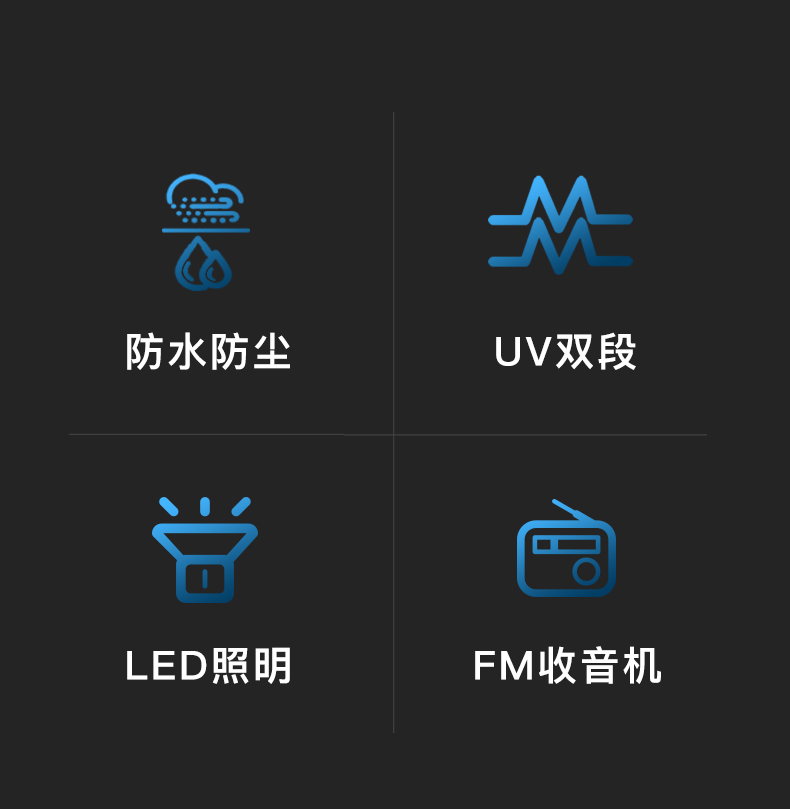 防水防尘

UV双段

LED照明

FM收音机