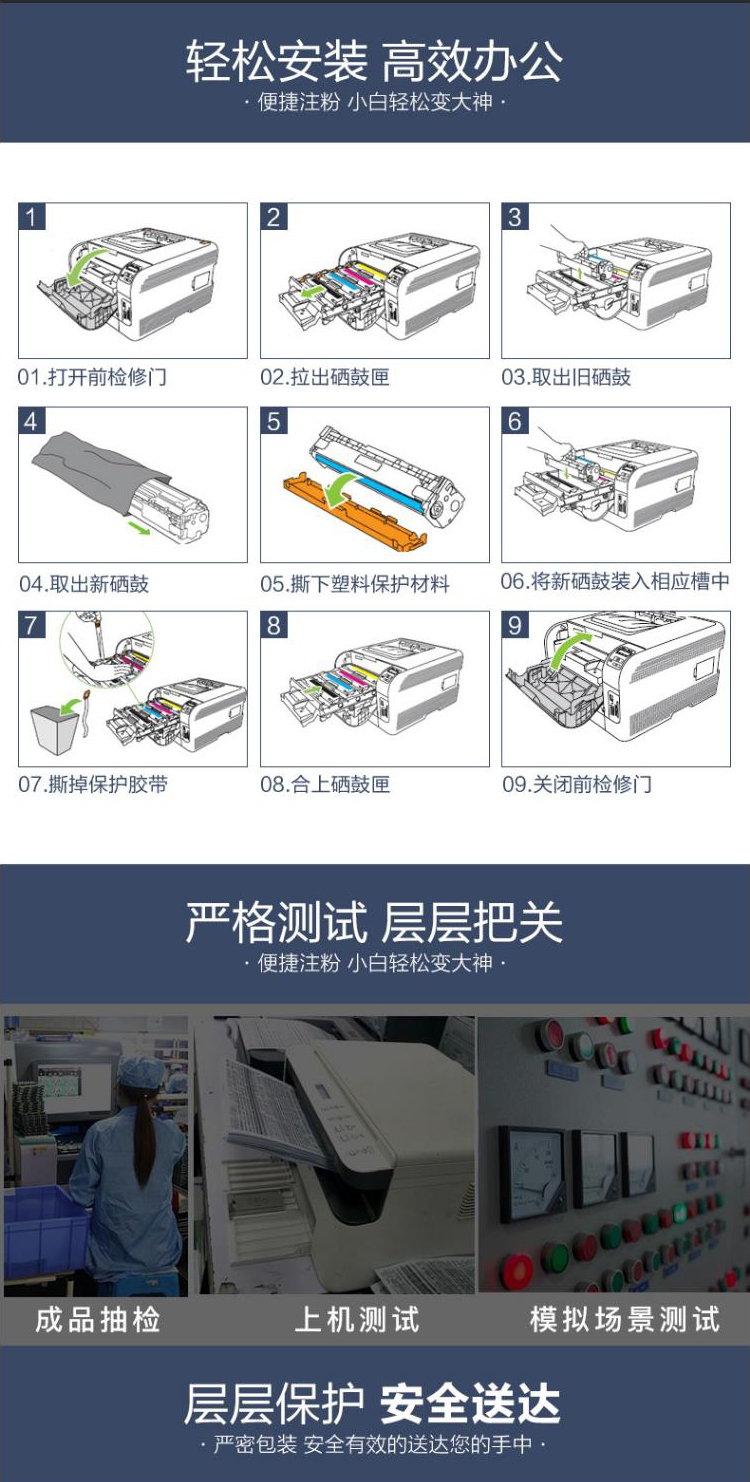 轻松安装 高效办公
· 便捷注粉 小白轻松变大神 ·

1
01.打开前检修门

2
02.拉出硒鼓匣

3
03.取出旧硒鼓

4
04.取出新硒鼓

5
05.撕下塑料保护材料

6
06.将新硒鼓装入相应槽中

7
07.撕掉保护胶带

8
08.合上硒鼓匣

9
09.关闭前检修门

严格测试 层层把关
· 便捷注粉 小白轻松变大神 ·

成品抽检

上机测试

模拟场景测试

层层保护 安全送达
· 严密包装 安全有效的送达您的手中 ·