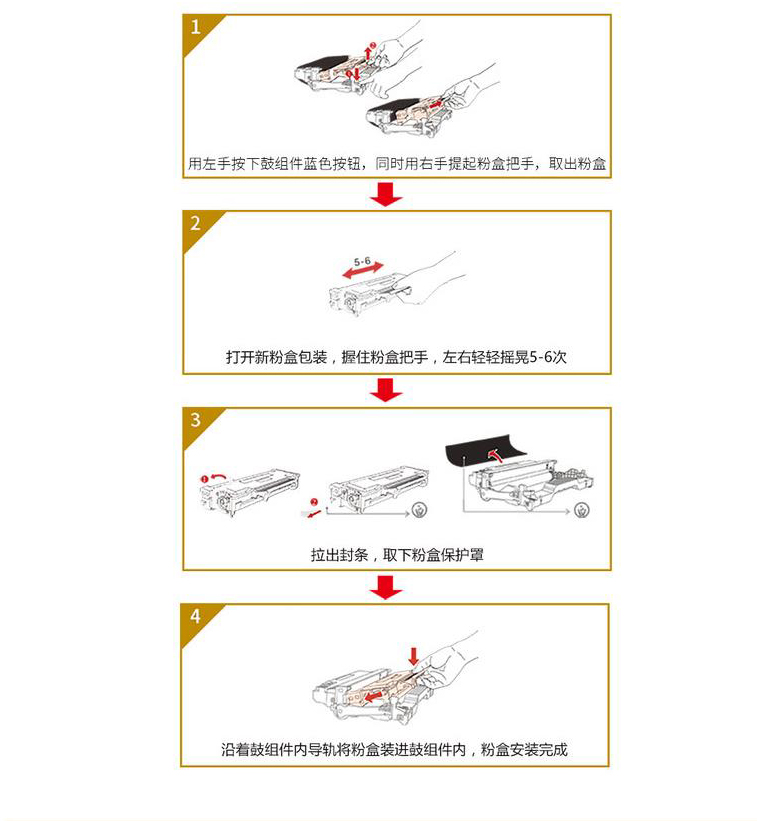 1

用左手按下鼓组件蓝色按钮，同时用右手提起粉盒把手，取出粉盒

2

5-6

打开新粉盒包装，握住粉盒把手，左右轻轻摇晃5-6次

3

拉出封条，取下粉盒保护罩

4

沿着鼓组件内导轨将粉盒装进鼓组件内，粉盒安装完成