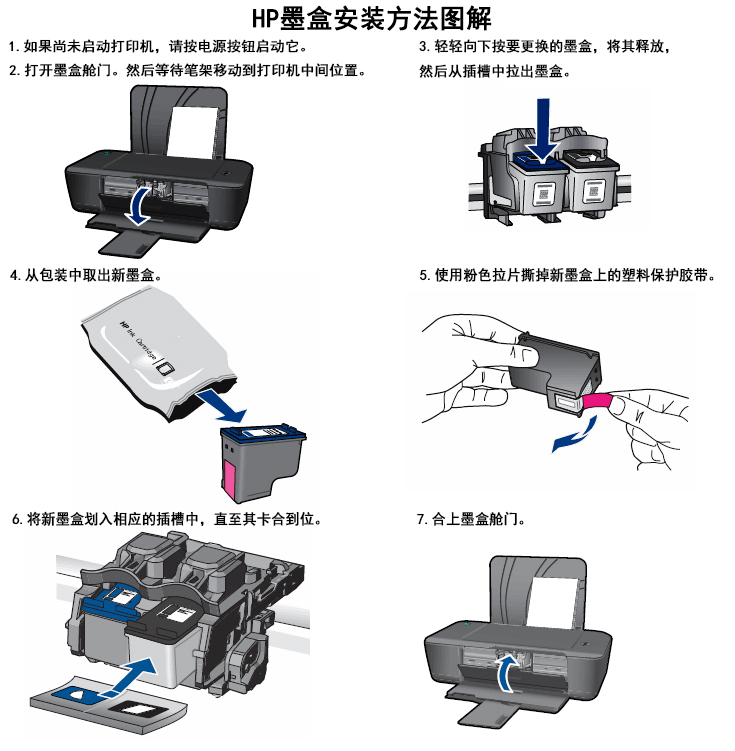 HP墨盒安装方法图解

1. 如果尚未启动打印机，请按电源按钮启动它。

2. 打开墨盒舱门。然后等待笔架移动到打印机中间位置。

3. 轻轻向下按要更换的墨盒，将其释放，然后从插槽中拉出墨盒。

4. 从包装中取出新墨盒。

HP Ink Cartridge

5. 使用粉色拉片撕掉新墨盒上的塑料保护胶带。

6. 将新墨盒划入相应的插槽中，直至其卡合到位。

7. 合上墨盒舱门。