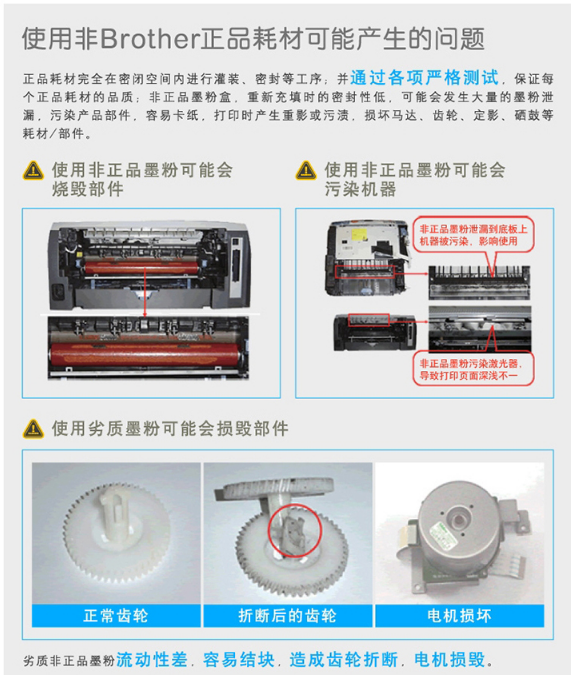 使用非Brother正品耗材可能产生的问题

正品耗材完全在密闭空间内进行灌装、密封等工序；并通过各项严格测试，保证每个正品耗材的品质；非正品墨粉盒，重新充填时的密封性低，可能会发生大量的墨粉泄漏，污染产品部件，容易卡纸，打印时产生重影或污渍，损坏马达、齿轮、定影、硒鼓等耗材/部件。

使用非正品墨粉可能会烧毁部件

使用非正品墨粉可能会污染机器

非正品墨粉泄漏到底板上机器被污染，影响使用

非正品墨粉污染激光器，导致打印页面深浅不一

使用劣质墨粉可能会损毁部件

正常齿轮

折断后的齿轮

电机损坏

劣质非正品墨粉流动性差，容易结块，造成齿轮折断，电机损毁。