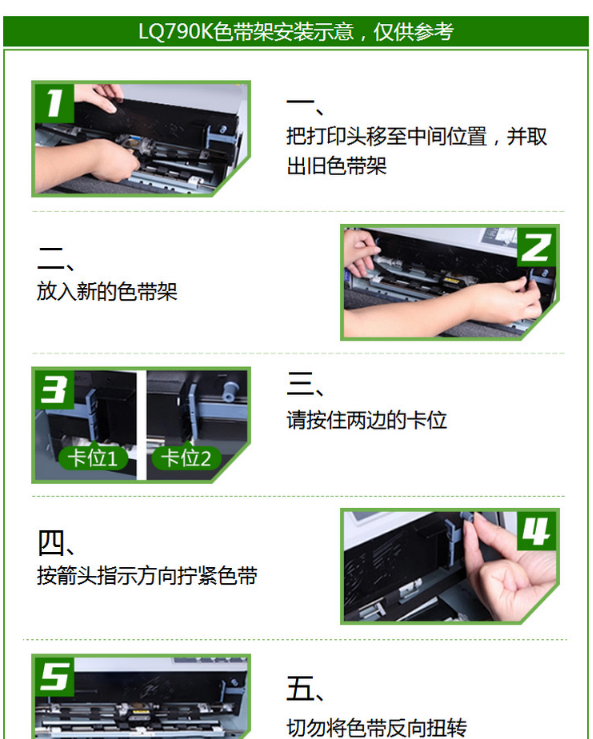 LQ790K色带架安装示意，仅供参考

1

一、
把打印头移至中间位置，并取出旧色带架

二、
放入新的色带架

2

3

卡位1

卡位2

三、
请按住两边的卡位

四、
按箭头指示方向拧紧色带

4

5

五、
切勿将色带反向扭转