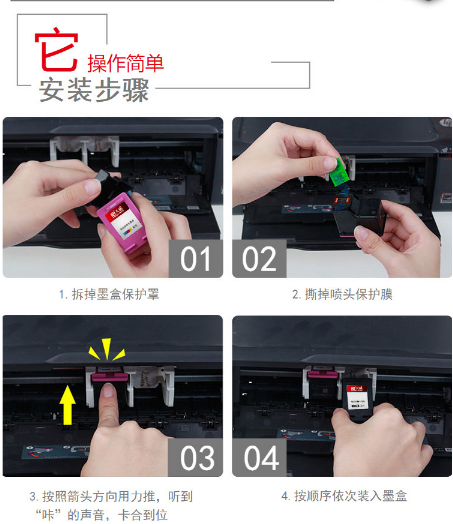 它 操作简单
安装步骤

01

02

1. 拆掉墨盒保护罩

2. 撕掉喷头保护膜

03

04

3. 按照箭头方向用力推，听到“咔”的声音，卡合到位

4. 按顺序依次装入墨盒