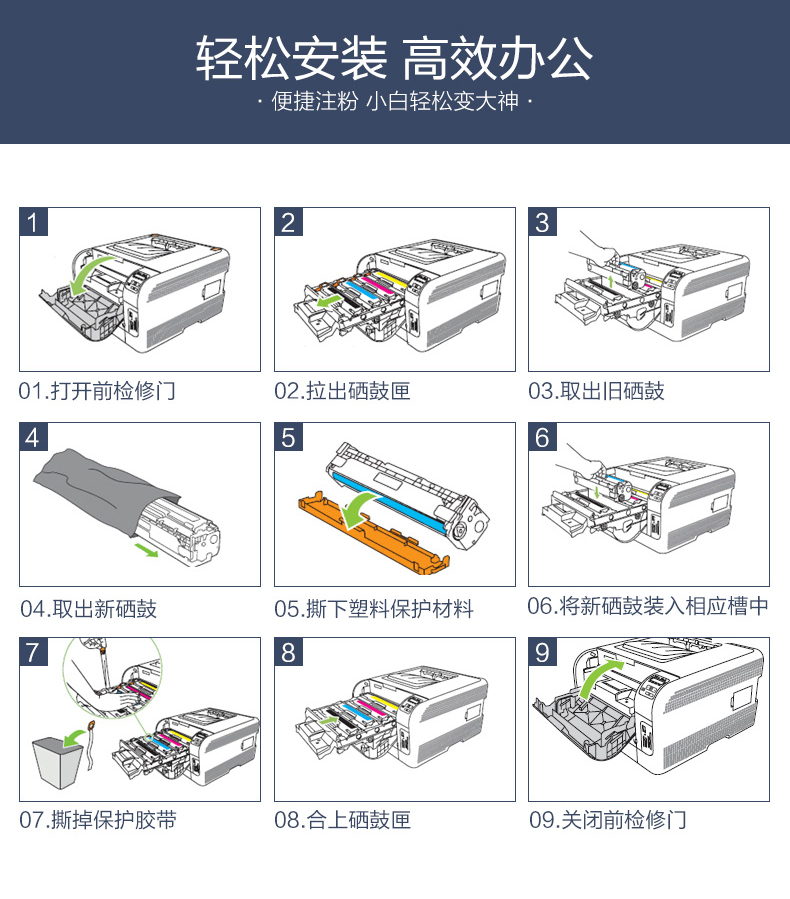 轻松安装 高效办公

· 便捷注粉 小白轻松变大神 ·

1

01.打开前检修门

2

02.拉出硒鼓匣

3

03.取出旧硒鼓

4

04.取出新硒鼓

5

05.撕下塑料保护材料

6

06.将新硒鼓装入相应槽中

7

07.撕掉保护胶带

8

08.合上硒鼓匣

9

09.关闭前检修门