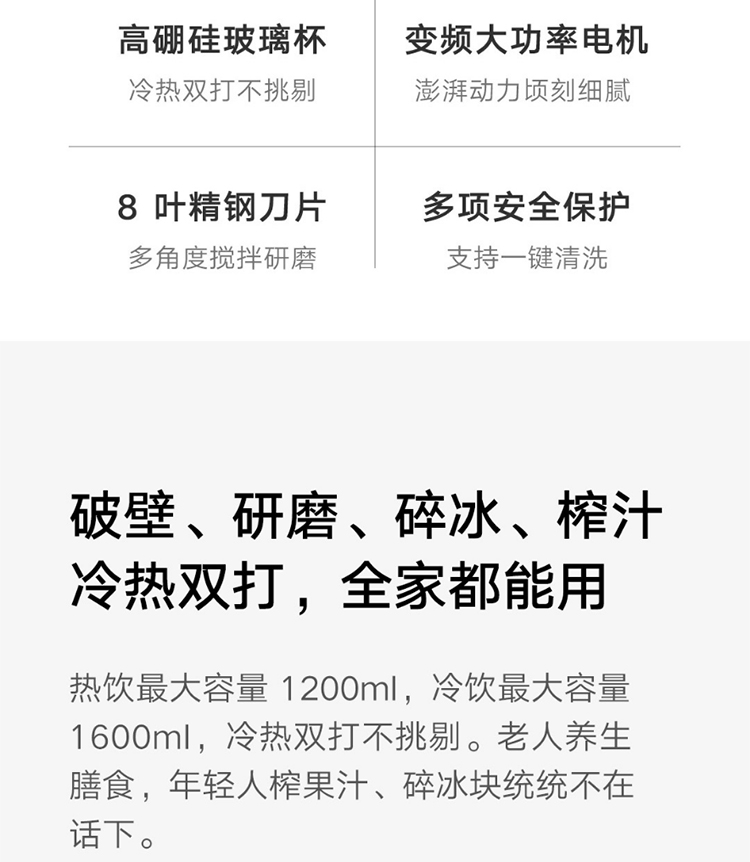 高硼硅玻璃杯
冷热双打不挑剔

变频大功率电机
澎湃动力顷刻细腻

8叶精钢刀片
多角度搅拌研磨

多项安全保护
支持一键清洗

破壁、研磨、碎冰、榨汁
冷热双打，全家都能用

热饮最大容量1200ml，冷饮最大容量1600ml，冷热双打不挑剔。老人养生膳食，年轻人榨果汁、碎冰块统统不在话下。