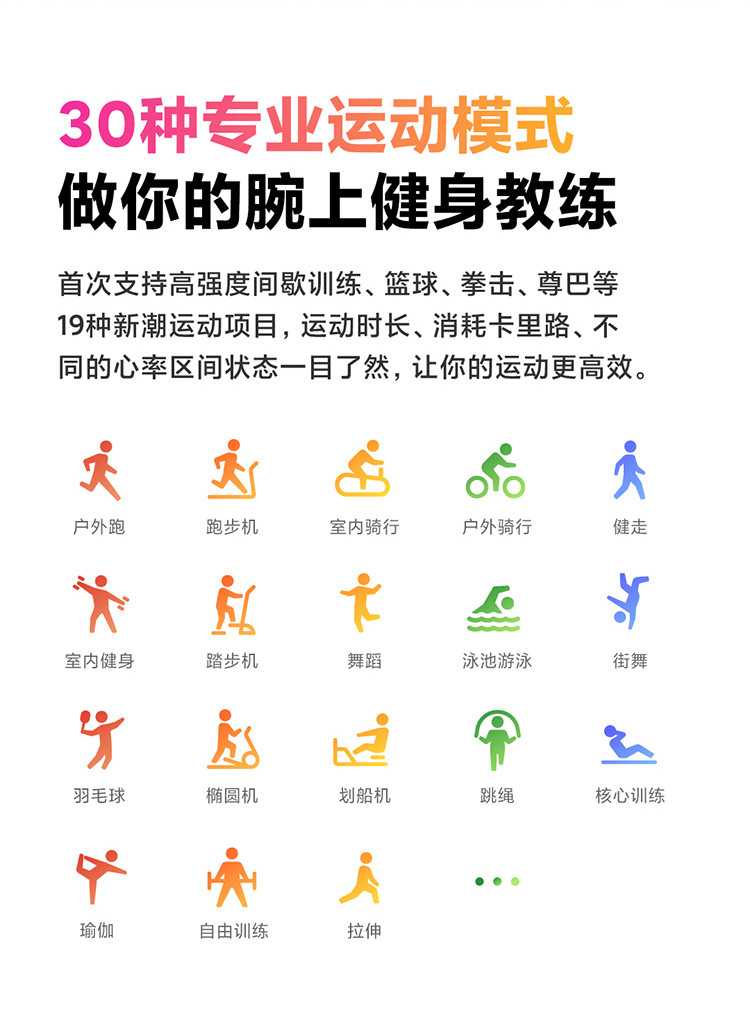 30种专业运动模式
做你的腕上健身教练

首次支持高强度间歇训练、篮球、拳击、尊巴等19种新潮运动项目，运动时长、消耗卡里路、不同的心率区间状态一目了然，让你的运动更高效。

户外跑
跑步机
室内骑行
户外骑行
健走

室内健身
踏步机
舞蹈
泳池游泳
街舞

羽毛球
椭圆机
划船机
跳绳
核心训练

瑜伽
自由训练
拉伸