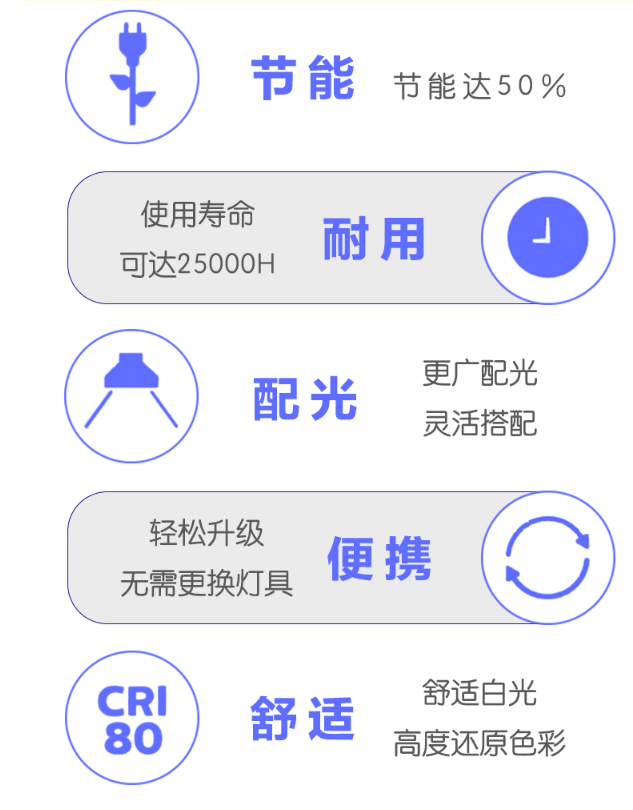 节能 节能达50%

使用寿命
可达25000H
耐用

配光
更广配光
灵活搭配

轻松升级
无需更换灯具
便携

CRI
80
舒适
舒适白光
高度还原色彩