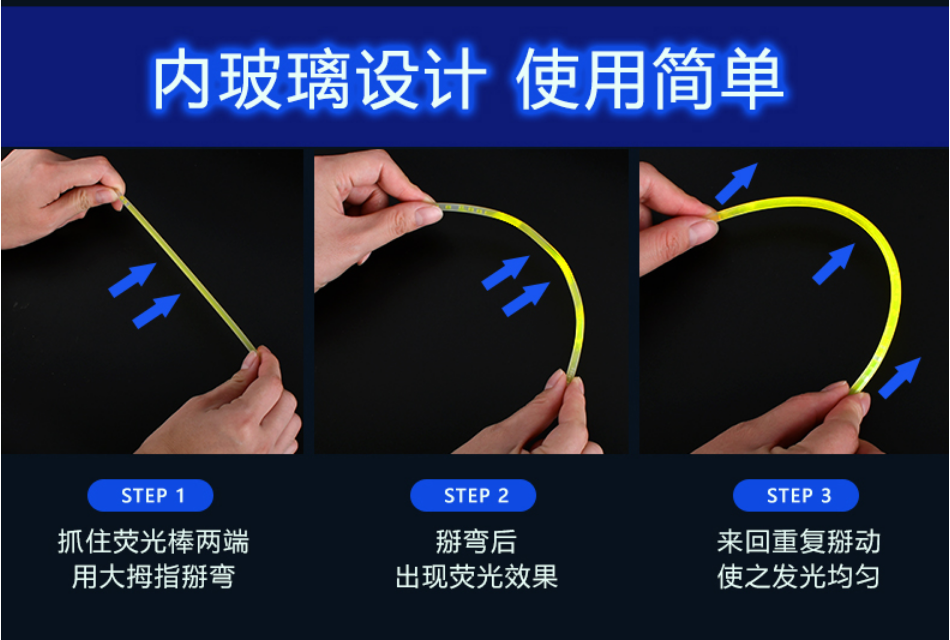 内玻璃设计 使用简单

STEP 1
抓住荧光棒两端
用大拇指掰弯

STEP 2
掰弯后
出现荧光效果

STEP 3
来回重复掰动
使之发光均匀