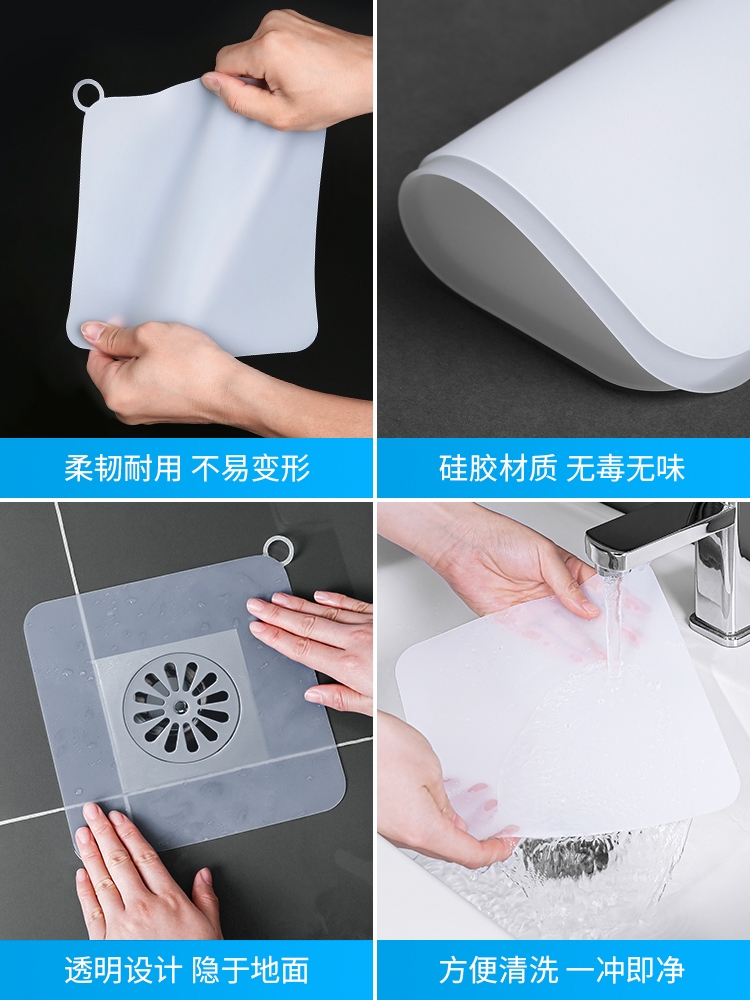 柔韧耐用 不易变形

硅胶材质 无毒无味

透明设计 隐于地面

方便清洗 一冲即净