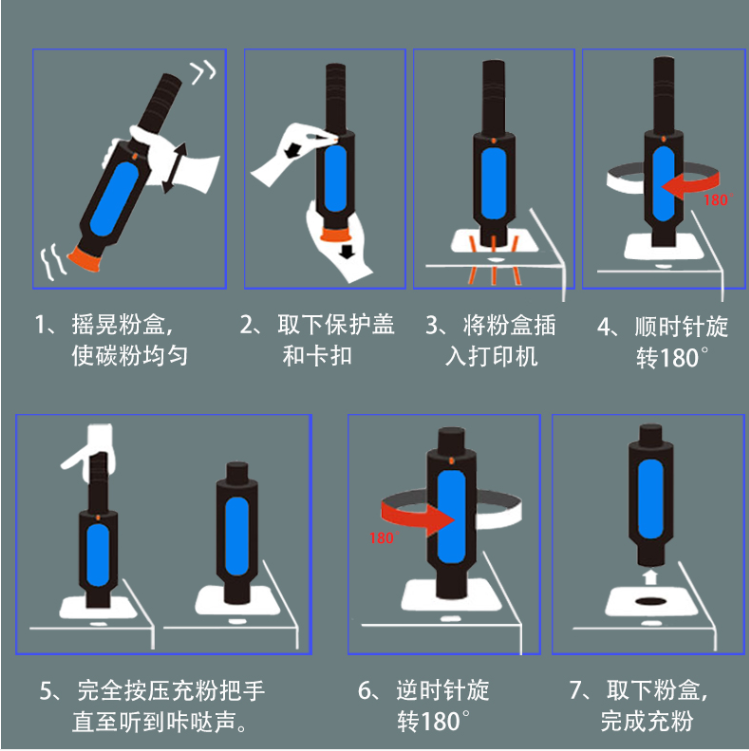 1、摇晃粉盒，使碳粉均匀

2、取下保护盖和卡扣

3、将粉盒插入打印机

180°

4、顺时针旋转180°

180

5、完全按压充粉把手直至听到咔哒声。

6、逆时针旋转180°

7、取下粉盒，完成充粉