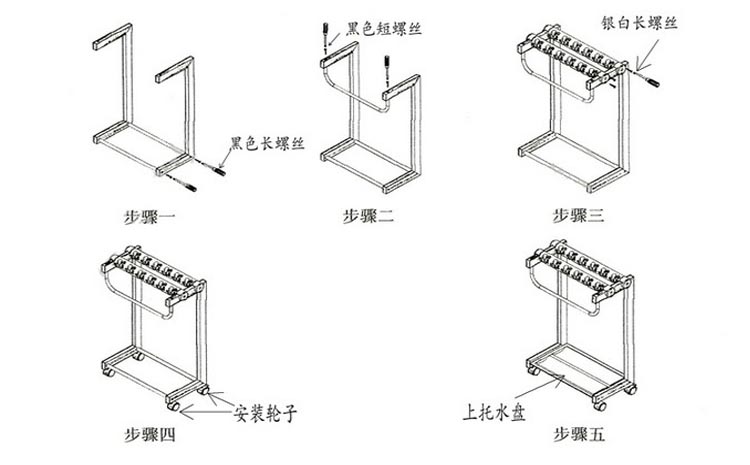 黑色长螺丝

步骤一

黑色短螺丝

步骤二

银白长螺丝

步骤三

安装轮子

步骤四

上托水盘

步骤五