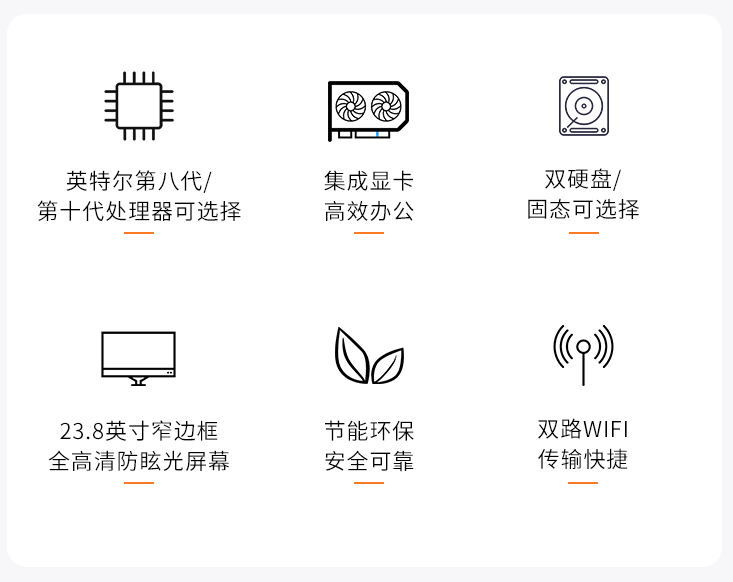 英特尔第八代/
第十代处理器可选择

集成显卡
高效办公

双硬盘/
固态可选择

23.8英寸窄边框
全高清防眩光屏幕

节能环保
安全可靠

双路WIFI
传输快捷