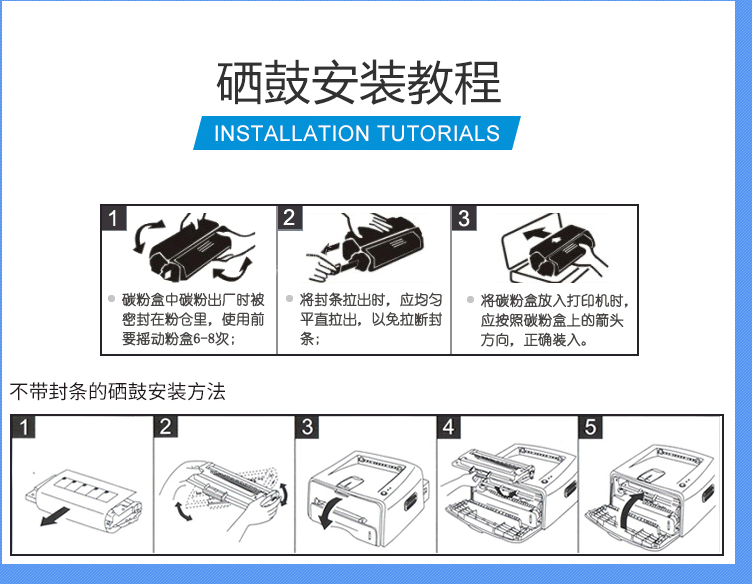 硒鼓安装教程

INSTALLATION TUTORIALS

1

碳粉盒中碳粉出厂时被密封在粉仓里，使用前要摇动粉盒6-8次；

2

将封条拉出时，应均匀平直拉出，以免拉断封条；

3

将碳粉盒放入打印机时，应按照碳粉盒上的箭头方向，正确装入。

不带封条的硒鼓安装方法

1

2

3

4

5