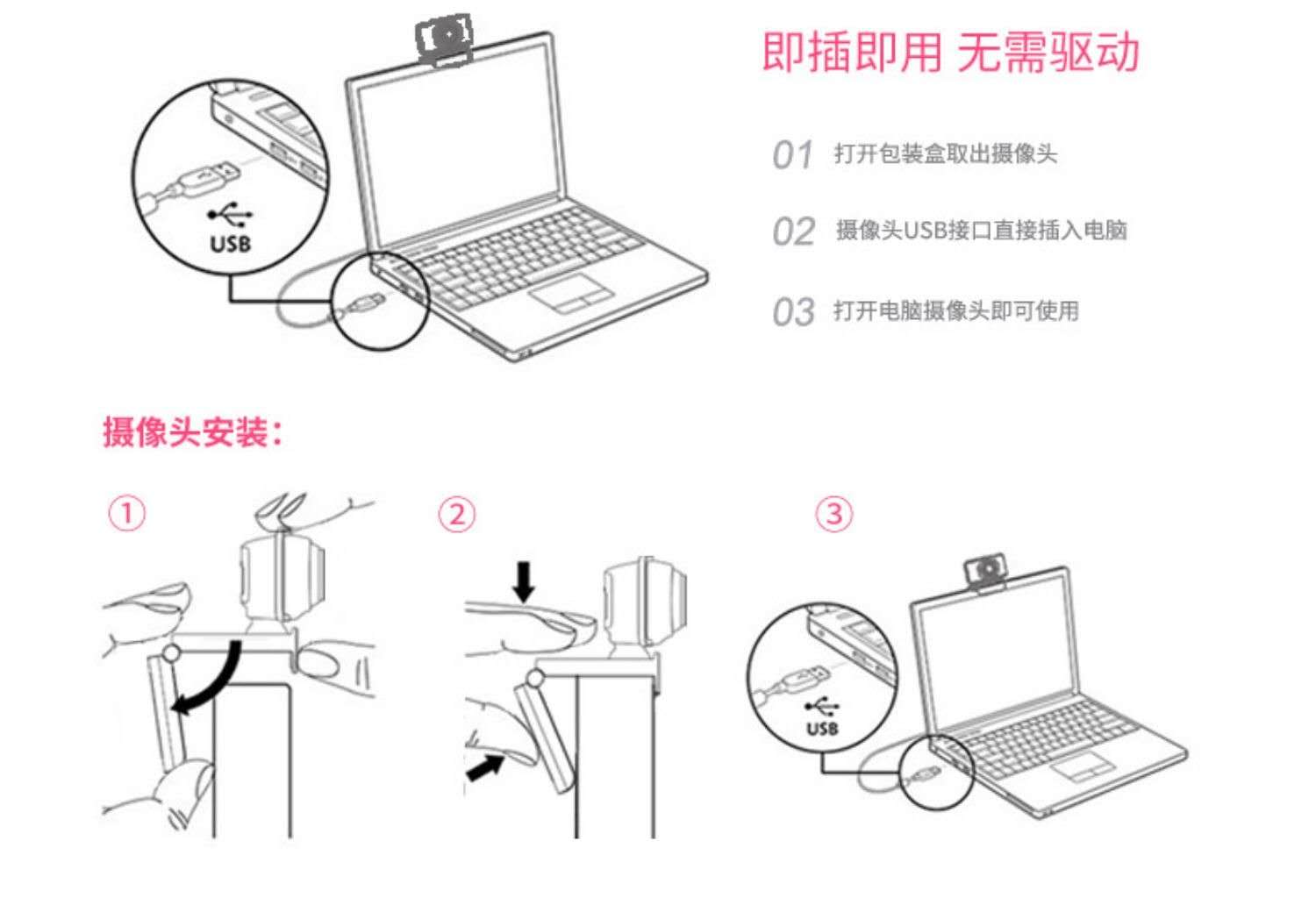 USB

即插即用 无需驱动

01 打开包装盒取出摄像头

02 摄像头USB接口直接插入电脑

03 打开电脑摄像头即可使用

摄像头安装：

①

②

③

USB