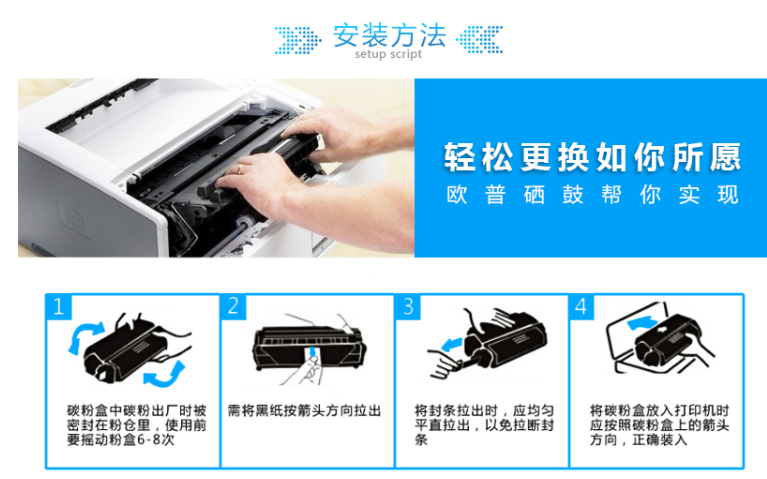 安装方法
setup script

轻松更换如你所愿
欧普硒鼓帮你实现

1
碳粉盒中碳粉出厂时被密封在粉仓里，使用前要摇动粉盒6-8次

2
需将黑纸按箭头方向拉出

3
将封条拉出时，应均匀平直拉出，以免拉断封条

4
将碳粉盒放入打印机时应按照碳粉盒上的箭头方向，正确装入