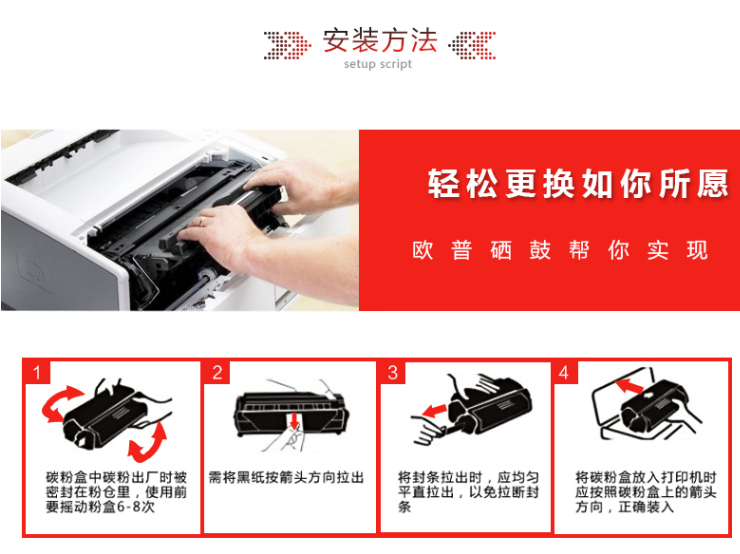 安装方法
setup script

轻松更换如你所愿

欧普硒鼓帮你实现

1
碳粉盒中碳粉出厂时被密封在粉仓里，使用前要摇动粉盒6-8次

2
需将黑纸按箭头方向拉出

3
将封条拉出时，应均匀平直拉出，以免拉断封条

4
将碳粉盒放入打印机时应按照碳粉盒上的箭头方向，正确装入