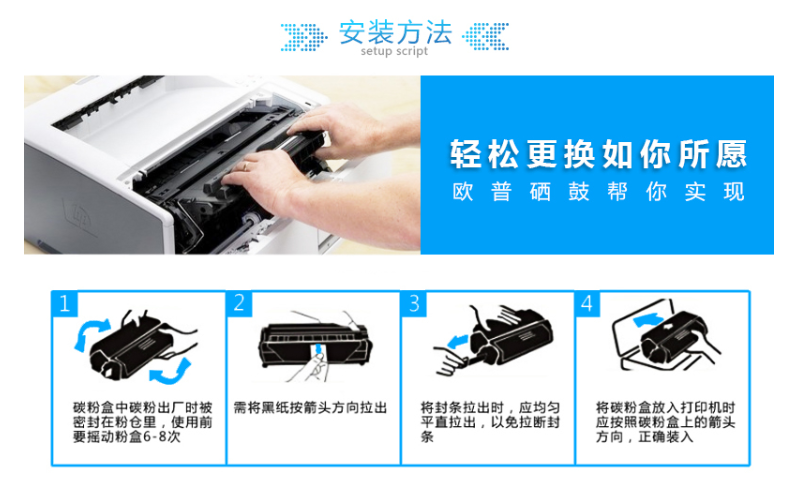 安装方法
setup script

轻松更换如你所愿
欧普硒鼓帮你实现

1
碳粉盒中碳粉出厂时被密封在粉仓里，使用前要摇动粉盒6-8次

2
需将黑纸按箭头方向拉出

3
将封条拉出时，应均匀平直拉出，以免拉断封条

4
将碳粉盒放入打印机时应按照碳粉盒上的箭头方向，正确装入