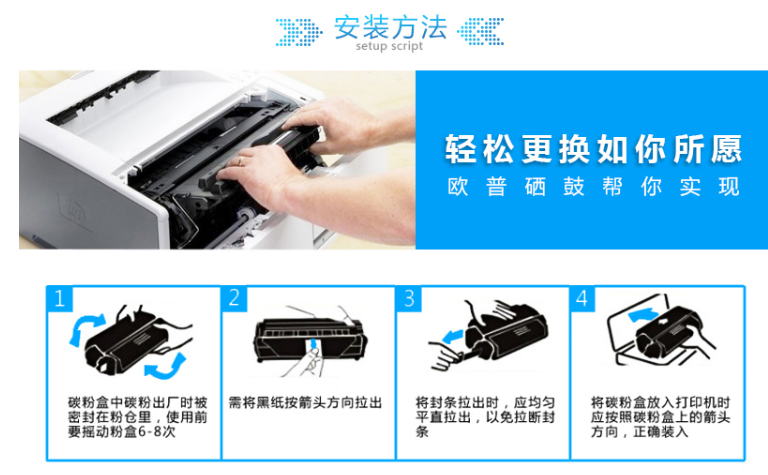 安装方法
setup script

轻松更换如你所愿
欧普硒鼓帮你实现

1
碳粉盒中碳粉出厂时被密封在粉仓里，使用前要摇动粉盒6-8次

2
需将黑纸按箭头方向拉出

3
将封条拉出时，应均匀平直拉出，以免拉断封条

4
将碳粉盒放入打印机时应按照碳粉盒上的箭头方向，正确装入