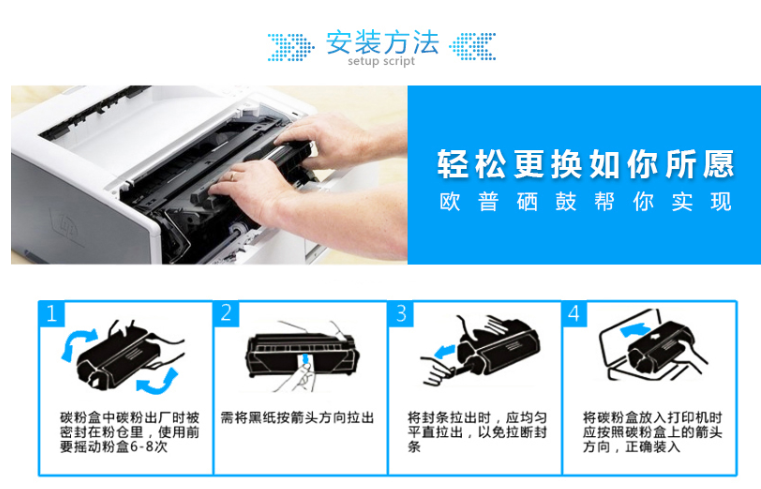 安装方法
setup script

轻松更换如你所愿
欧普硒鼓帮你实现

1
碳粉盒中碳粉出厂时被密封在粉仓里，使用前要摇动粉盒6-8次

2
需将黑纸按箭头方向拉出

3
将封条拉出时，应均匀平直拉出，以免拉断封条

4
将碳粉盒放入打印机时应按照碳粉盒上的箭头方向，正确装入