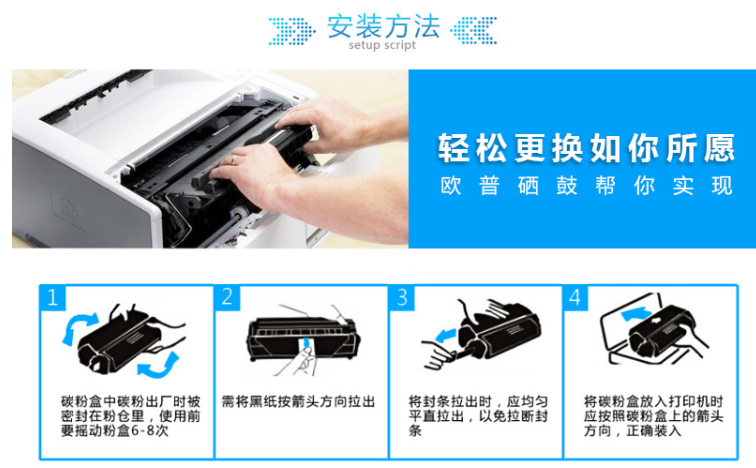 安装方法
setup script

轻松更换如你所愿
欧普硒鼓帮你实现

1
碳粉盒中碳粉出厂时被密封在粉仓里，使用前要摇动粉盒6-8次

2
需将黑纸按箭头方向拉出

3
将封条拉出时，应均匀平直拉出，以免拉断封条

4
将碳粉盒放入打印机时应按照碳粉盒上的箭头方向，正确装入