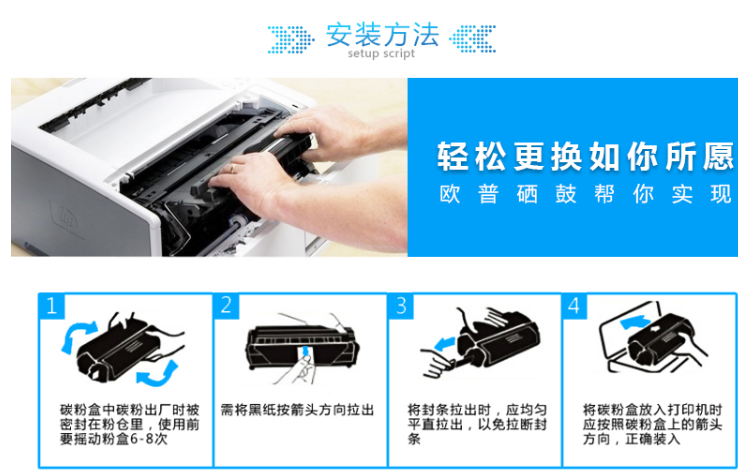 安装方法
setup script

轻松更换如你所愿
欧普硒鼓帮你实现

1
碳粉盒中碳粉出厂时被密封在粉仓里，使用前要摇动粉盒6-8次

2
需将黑纸按箭头方向拉出

3
将封条拉出时，应均匀平直拉出，以免拉断封条

4
将碳粉盒放入打印机时应按照碳粉盒上的箭头方向，正确装入