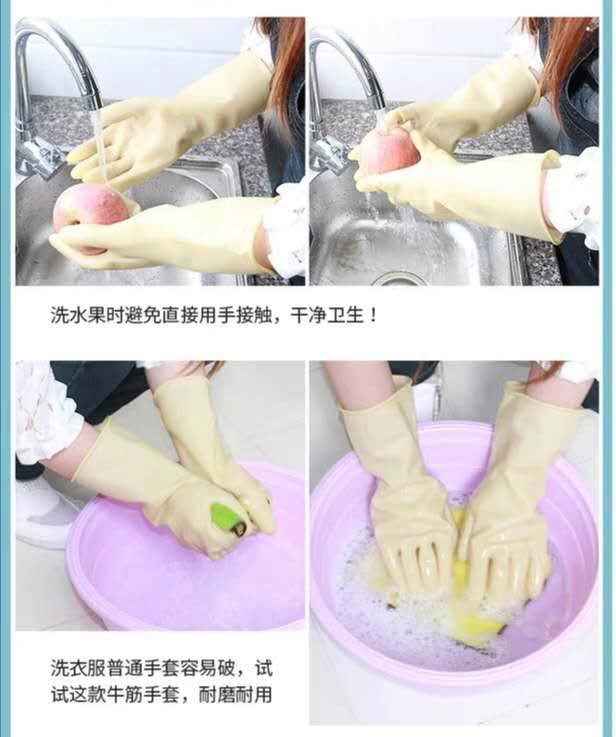 洗水果时避免直接用手接触，干净卫生！

洗衣服普通手套容易破，试试这款牛筋手套，耐磨耐用