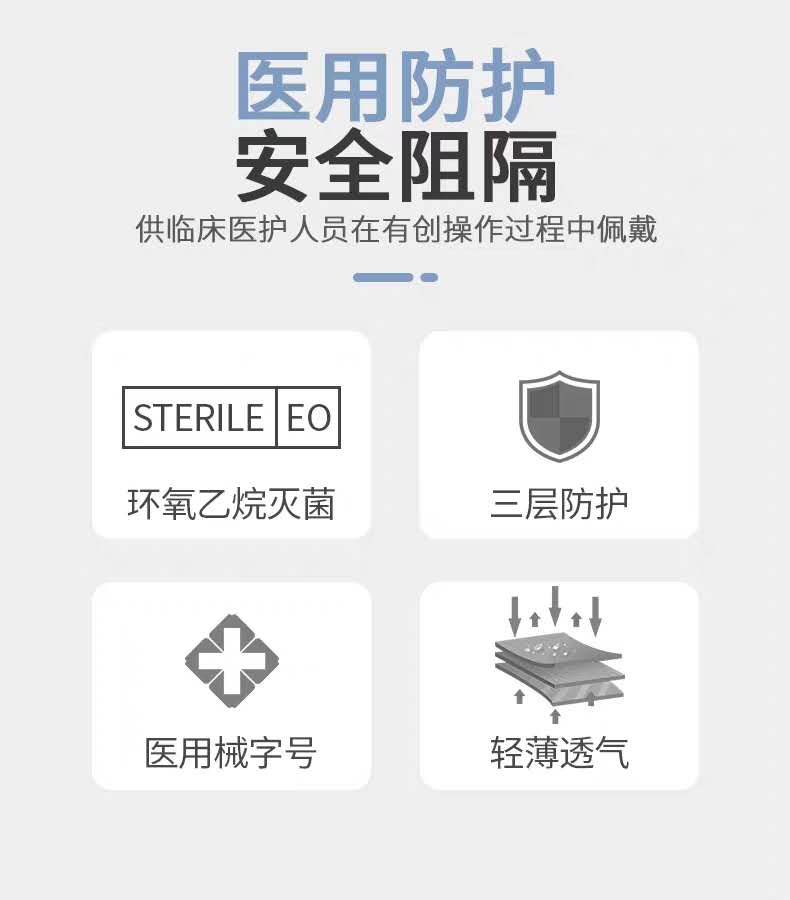 医用防护
安全阻隔
供临床医护人员在有创操作过程中佩戴

STERILE EO
环氧乙烷灭菌

三层防护

医用械字号

轻薄透气