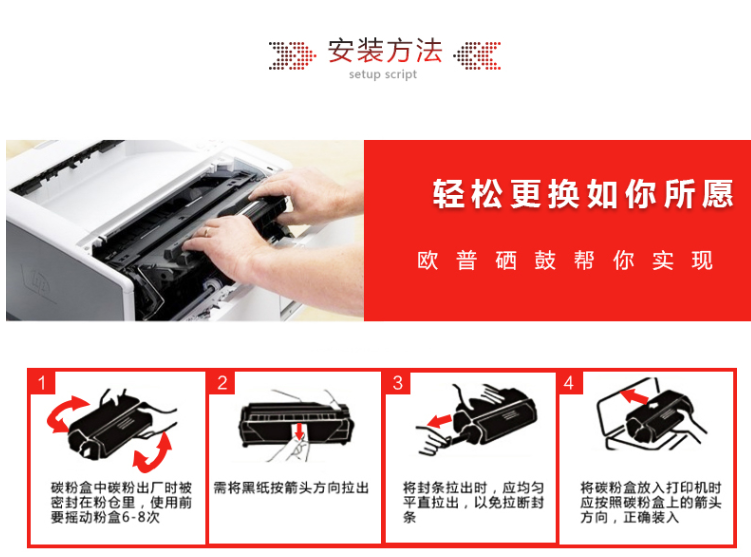 安装方法
setup script

轻松更换如你所愿

欧普硒鼓帮你实现

1
碳粉盒中碳粉出厂时被密封在粉仓里，使用前要摇动粉盒6-8次

2
需将黑纸按箭头方向拉出

3
将封条拉出时，应均匀平直拉出，以免拉断封条

4
将碳粉盒放入打印机时应按照碳粉盒上的箭头方向，正确装入