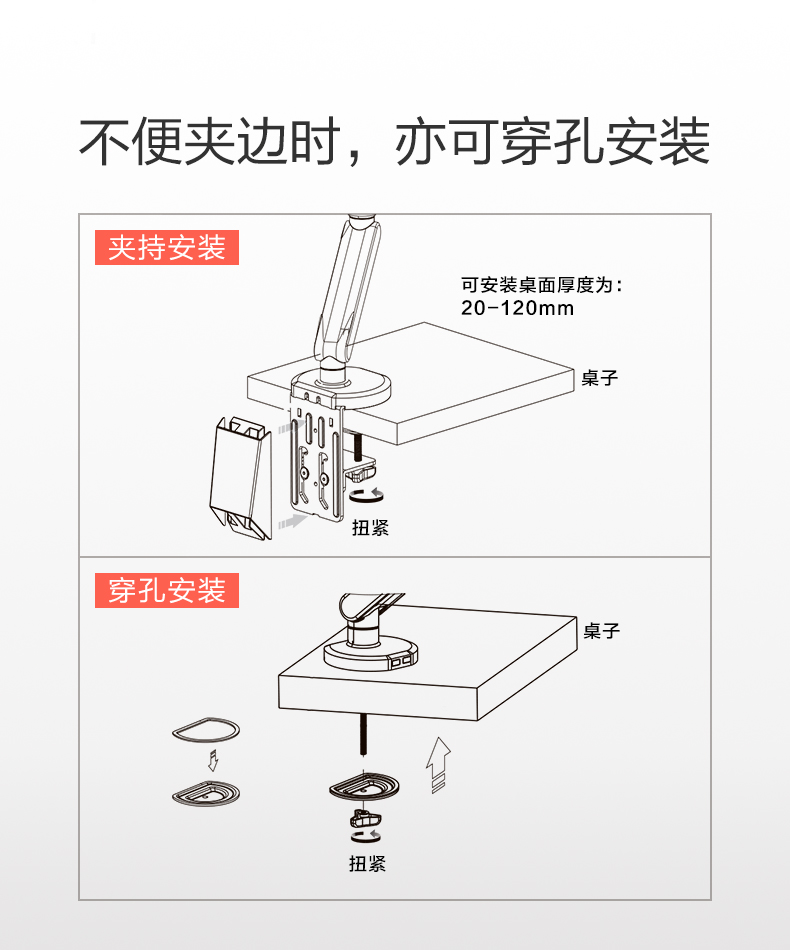 不便夹边时，亦可穿孔安装

夹持安装

可安装桌面厚度为：
20-120mm

桌子

扭紧

穿孔安装

桌子

扭紧