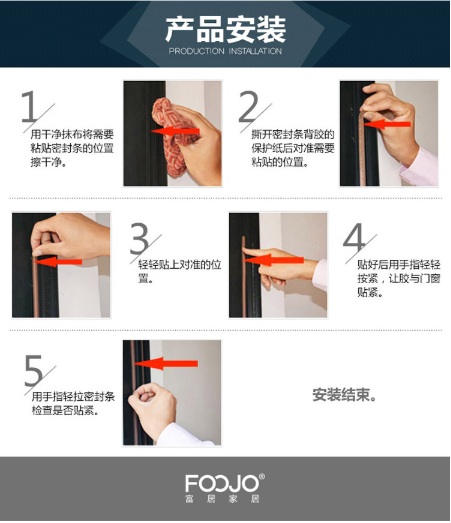 产品安装
PRODUCTION INSTALLATION

1
用干净抹布将需要粘贴密封条的位置擦干净。

2
撕开密封条背胶的保护纸后对准需要粘贴的位置。

3
轻轻贴上对准的位置。

4
贴好后用手指轻轻按紧，让胶与门窗贴紧。

5
用手指轻拉密封条检查是否贴紧。

安装结束。

FOOJO®
富居家居