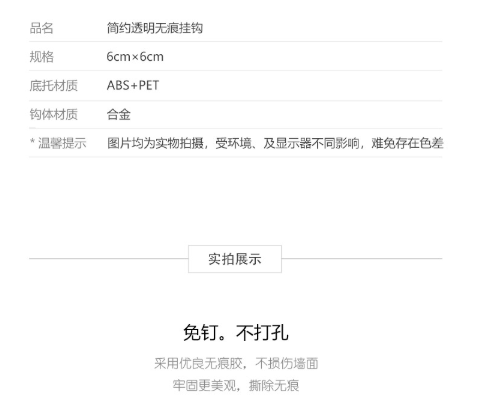 | 品名 | 简约透明无痕挂钩 |
|---|---|
| 规格 | 6cm×6cm |
| 底托材质 | ABS+PET |
| 钩体材质 | 合金 |
| * 温馨提示 | 图片均为实物拍摄，受环境、及显示器不同影响，难免存在色差 |

实拍展示

免钉。不打孔

采用优良无痕胶，不损伤墙面
牢固更美观，撕除无痕