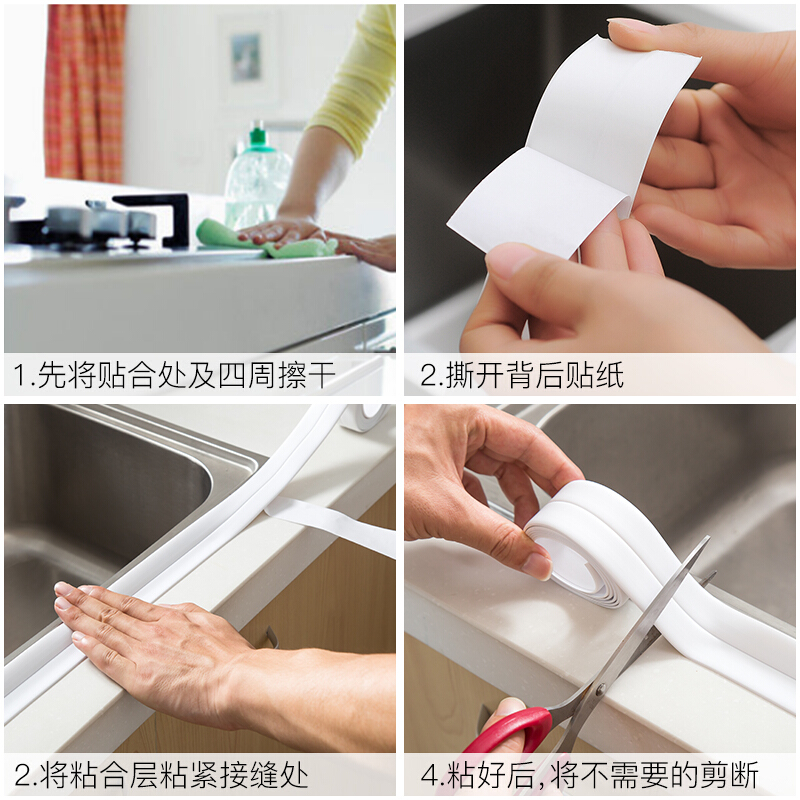 1.先将贴合处及四周擦干

2.撕开背后贴纸

2.将粘合层粘紧接缝处

4.粘好后,将不需要的剪断