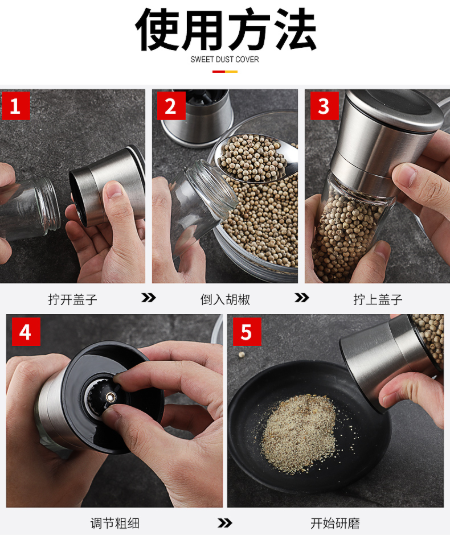 使用方法
SWEET DUST COVER

1
2
3
拧开盖子 » 倒入胡椒 » 拧上盖子

4
5
调节粗细 » 开始研磨