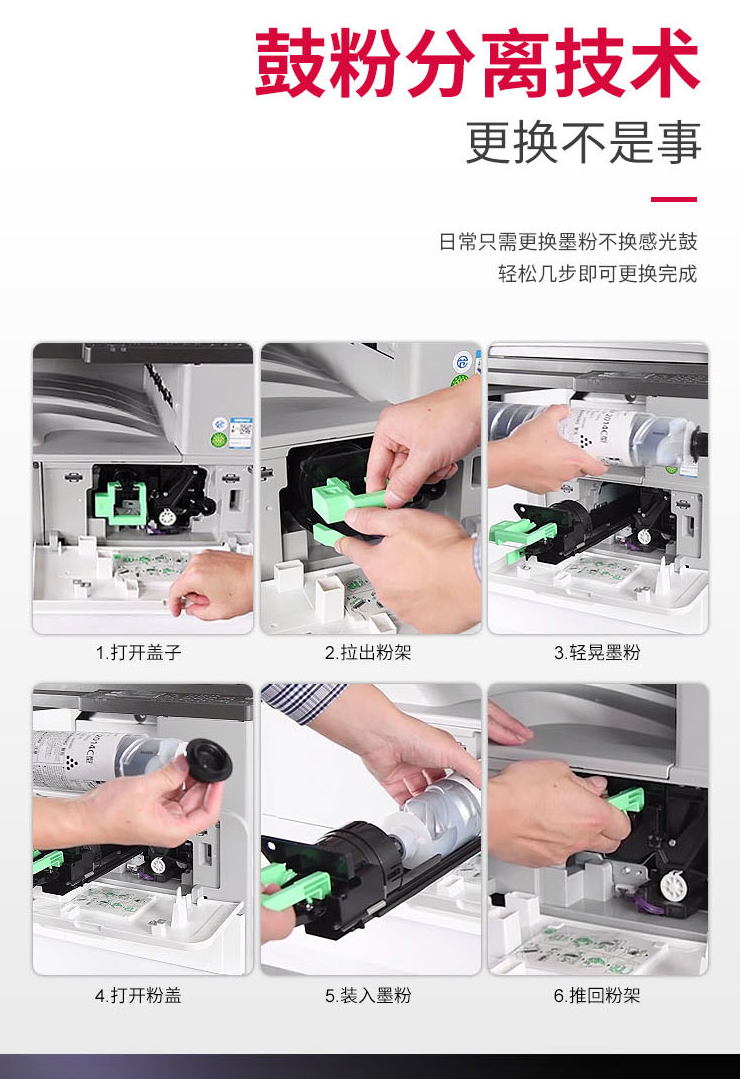 鼓粉分离技术

更换不是事

日常只需更换墨粉不换感光鼓
轻松几步即可更换完成

1.打开盖子

2.拉出粉架

3.轻晃墨粉

4.打开粉盖

5.装入墨粉

6.推回粉架