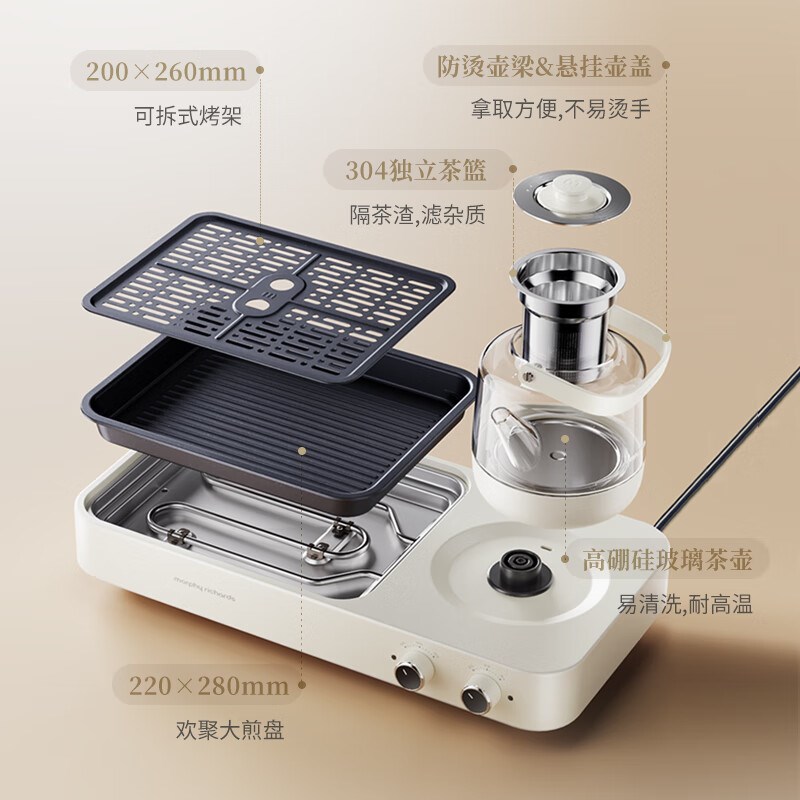 200×260mm
可拆式烤架

防烫壶梁&悬挂壶盖
拿取方便,不易烫手

304独立茶篮
隔茶渣,滤杂质

morphy richards

高硼硅玻璃茶壶
易清洗,耐高温

220×280mm
欢聚大煎盘