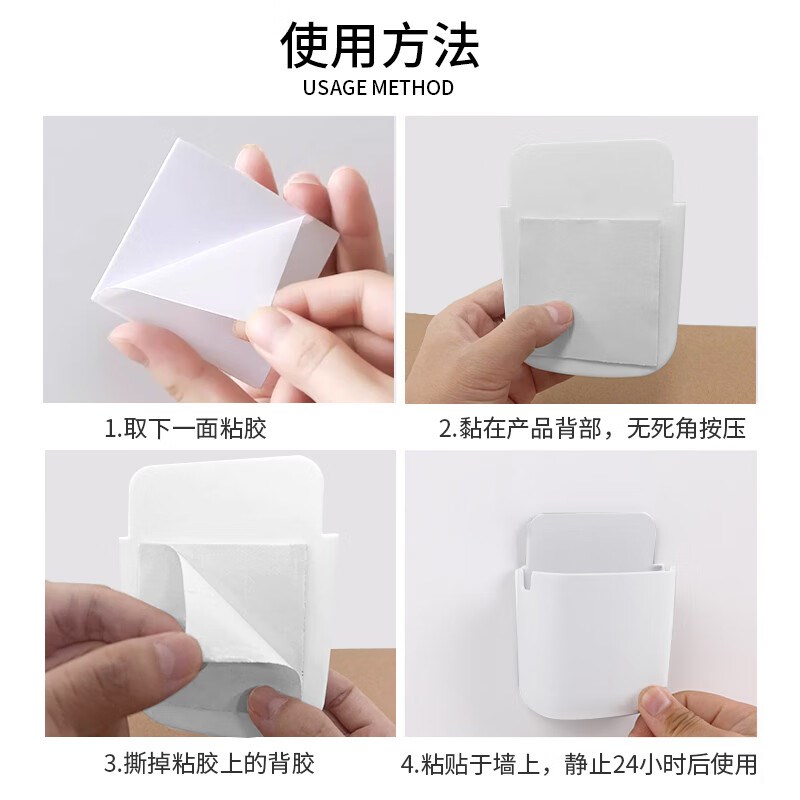 使用方法
USAGE METHOD

1.取下一面粘胶

2.黏在产品背部，无死角按压

3.撕掉粘胶上的背胶

4.粘贴于墙上，静止24小时后使用