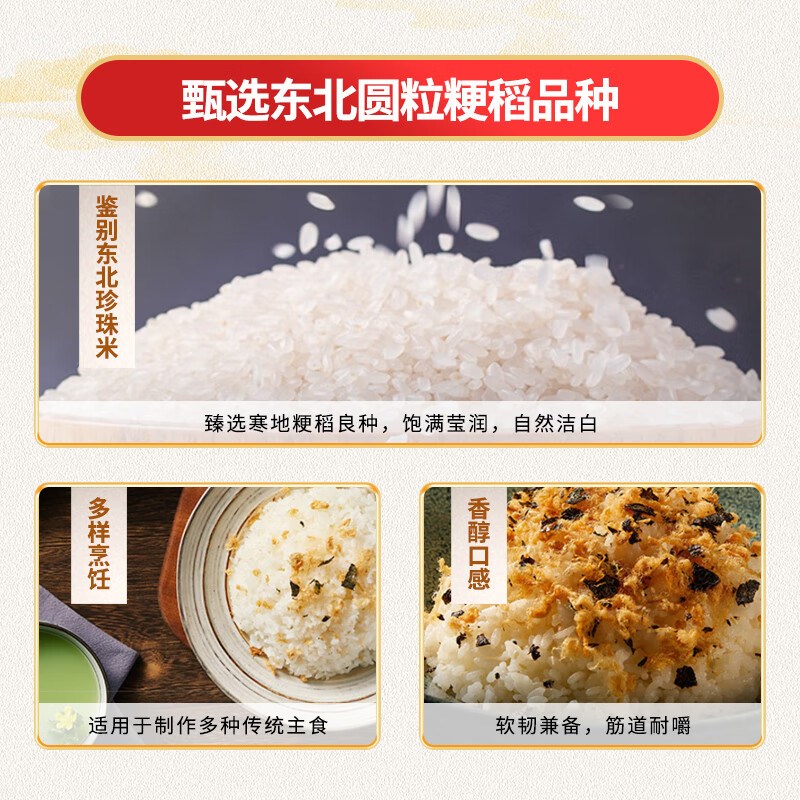 甄选东北圆粒粳稻品种

鉴别东北珍珠米

臻选寒地粳稻良种，饱满莹润，自然洁白

多样烹饪

适用于制作多种传统主食

香醇口感

软韧兼备，筋道耐嚼