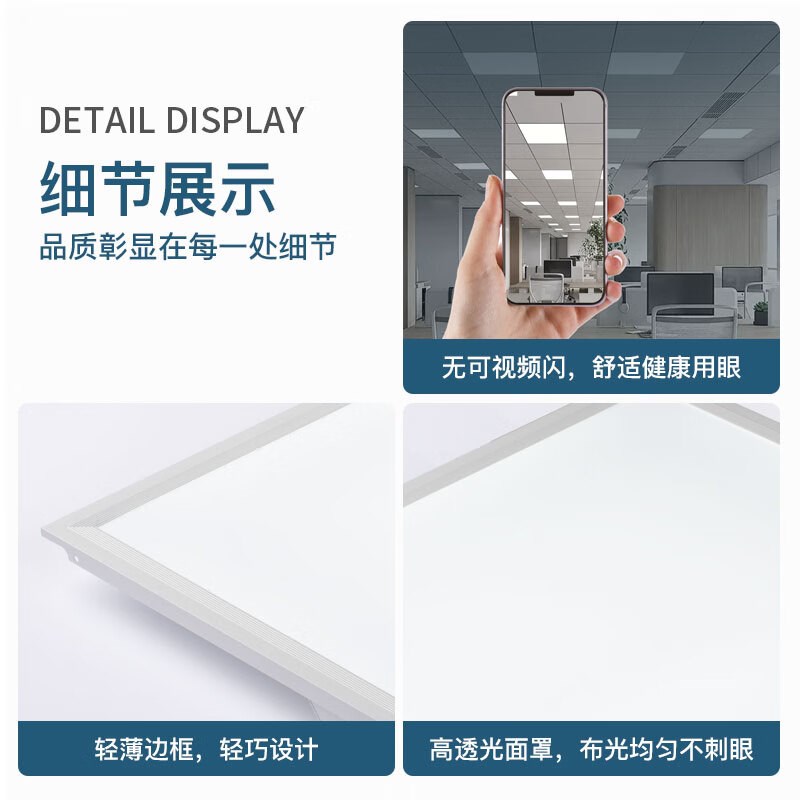 DETAIL DISPLAY
细节展示
品质彰显在每一处细节

无可视频闪，舒适健康用眼

轻薄边框，轻巧设计

高透光面罩，布光均匀不刺眼