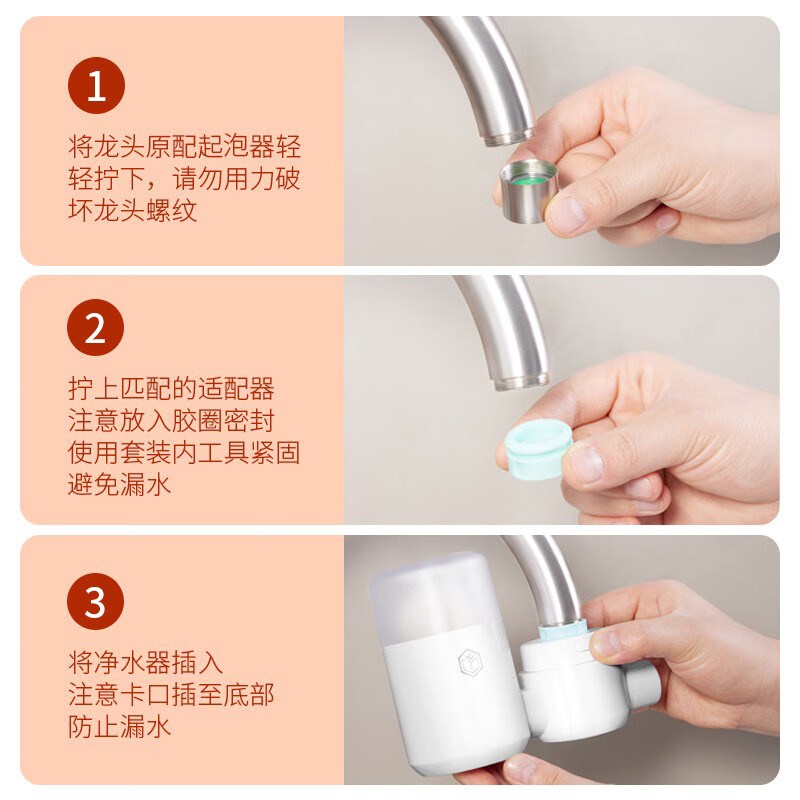 1

将龙头原配起泡器轻轻拧下，请勿用力破坏龙头螺纹

2

拧上匹配的适配器
注意放入胶圈密封
使用套装内工具紧固
避免漏水

3

将净水器插入
注意卡口插至底部
防止漏水