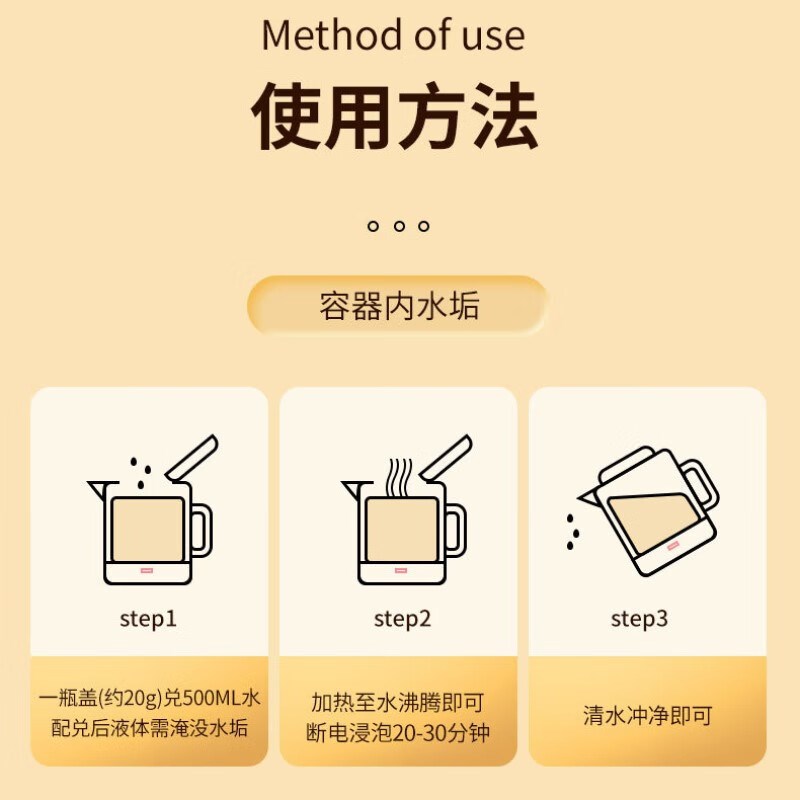 Method of use

使用方法

容器内水垢

step1

一瓶盖(约20g)兑500ML水
配兑后液体需淹没水垢

step2

加热至水沸腾即可
断电浸泡20-30分钟

step3

清水冲净即可