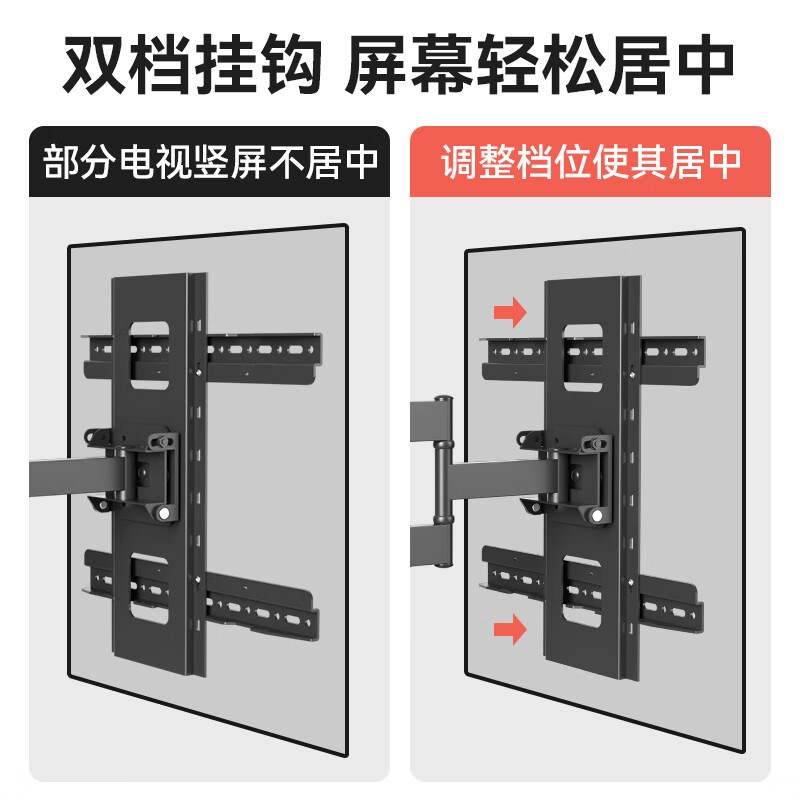 双档挂钩 屏幕轻松居中

部分电视竖屏不居中

调整档位使其居中