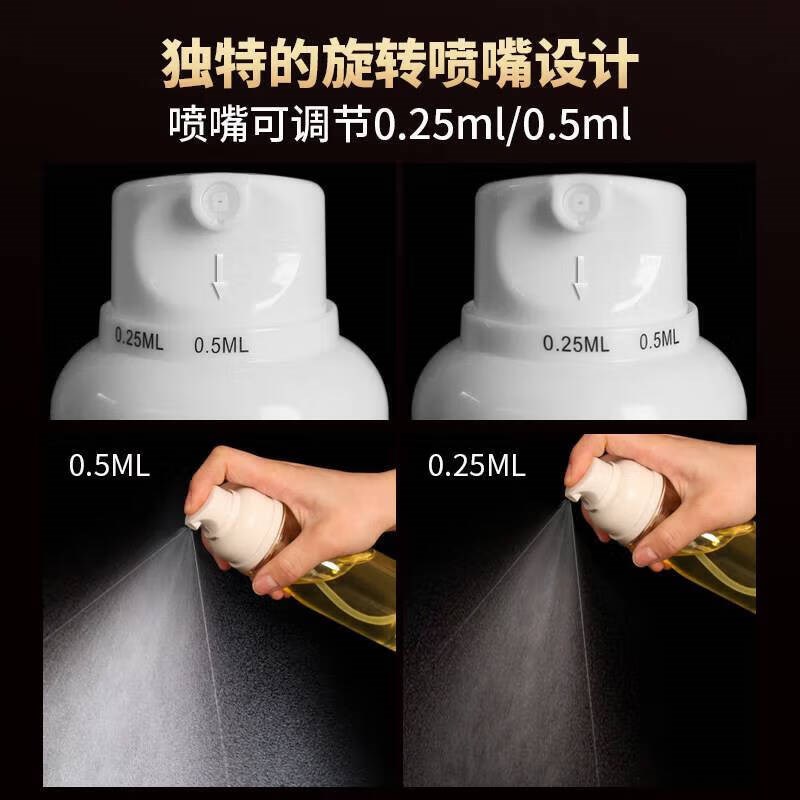 独特的旋转喷嘴设计
喷嘴可调节0.25ml/0.5ml

0.25ML 0.5ML

0.25ML 0.5ML

0.5ML

0.25ML