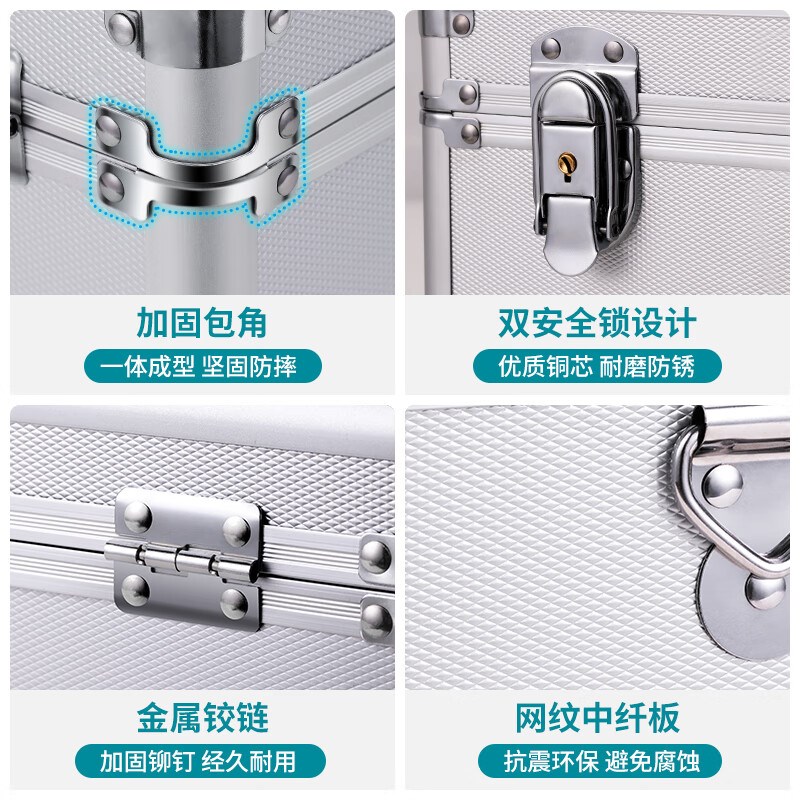 加固包角

一体成型 坚固防摔

双安全锁设计

优质铜芯 耐磨防锈

金属铰链

加固铆钉 经久耐用

网纹中纤板

抗震环保 避免腐蚀