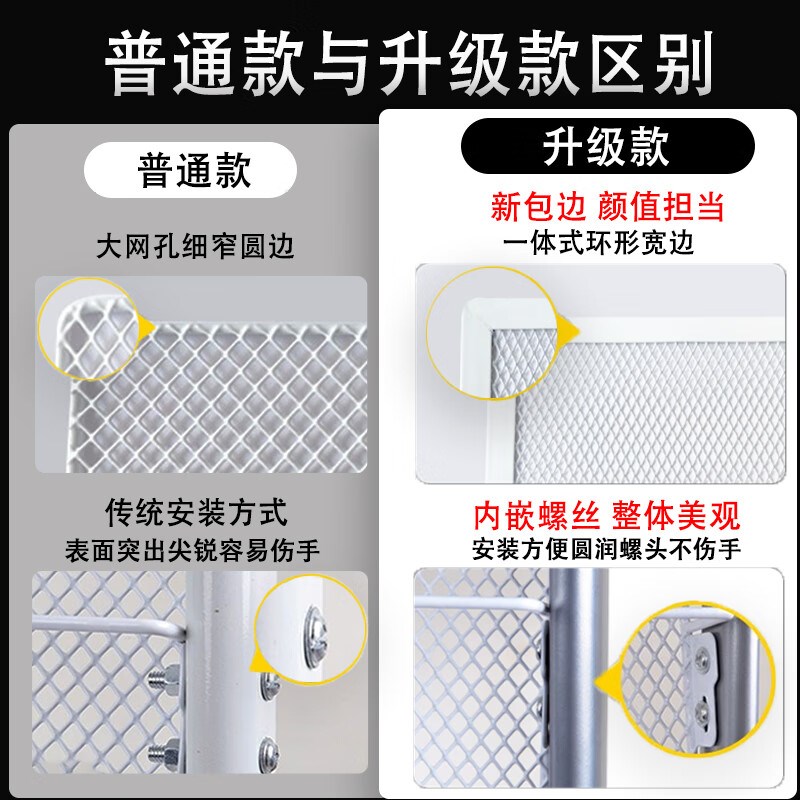 普通款与升级款区别

普通款

大网孔细窄圆边

传统安装方式
表面突出尖锐容易伤手

升级款

新包边 颜值担当
一体式环形宽边

内嵌螺丝 整体美观
安装方便圆润螺头不伤手