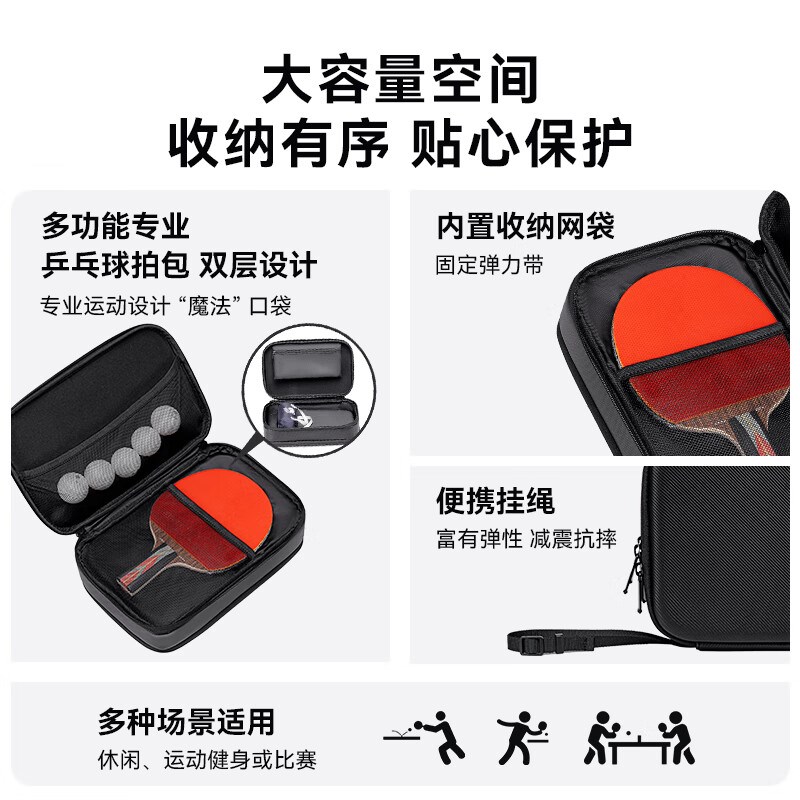 大容量空间
收纳有序 贴心保护

多功能专业
乒乓球拍包 双层设计
专业运动设计“魔法”口袋

内置收纳网袋
固定弹力带

便携挂绳
富有弹性 减震抗摔

多种场景适用
休闲、运动健身或比赛