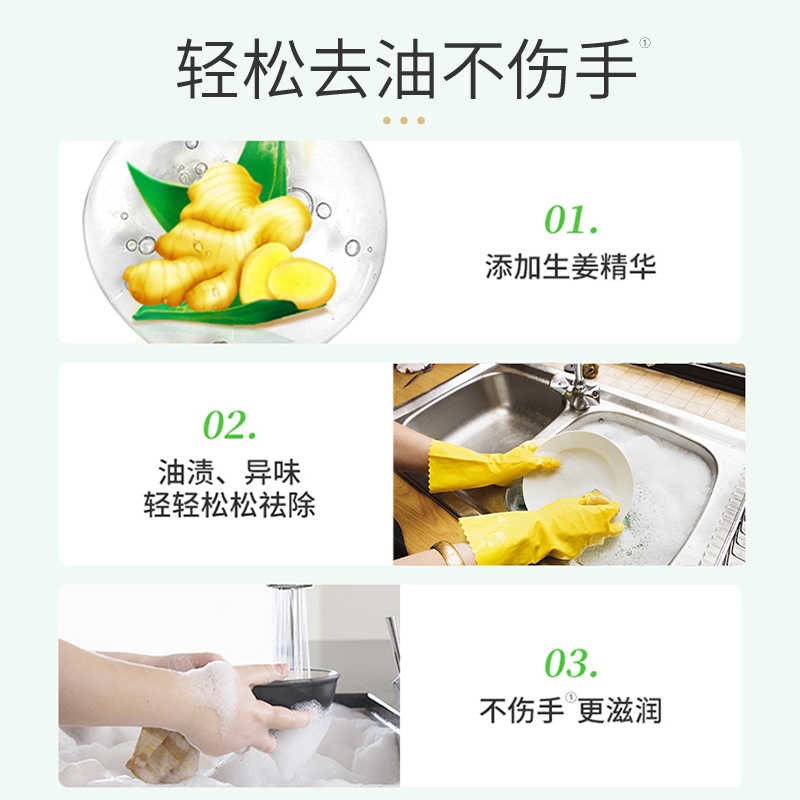 轻松去油不伤手①

01.
添加生姜精华

02.
油渍、异味
轻轻松松祛除

03.
不伤手①更滋润