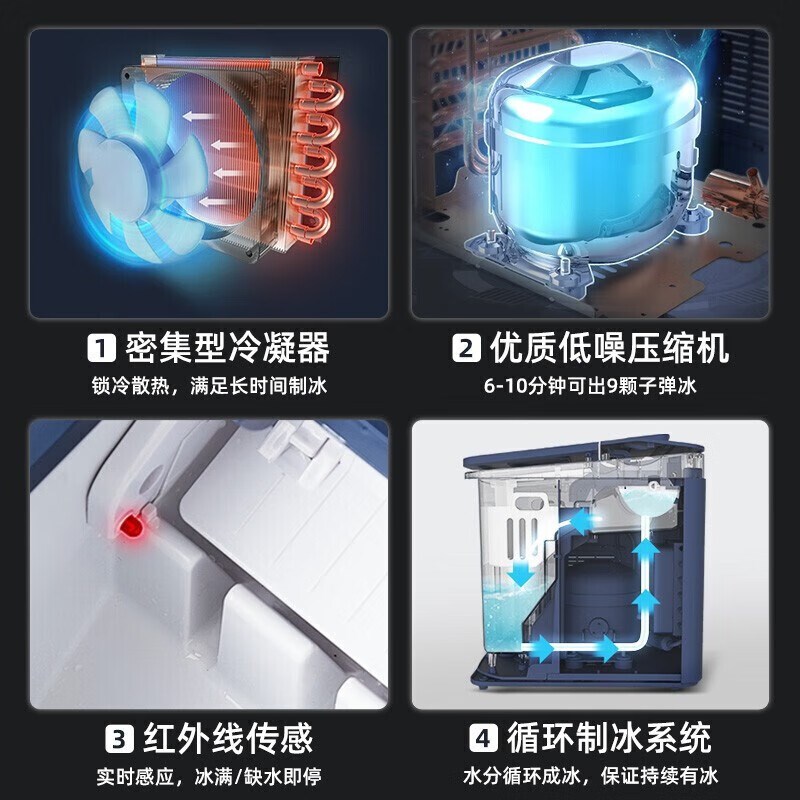 1 密集型冷凝器
锁冷散热，满足长时间制冰

2 优质低噪压缩机
6-10分钟可出9颗子弹冰

3 红外线传感
实时感应，冰满/缺水即停

4 循环制冰系统
水分循环成冰，保证持续有冰